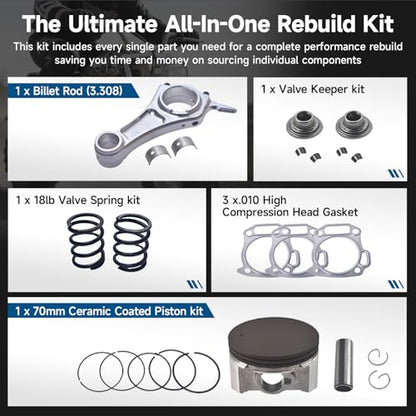 The Ultimate All-In-One Rebuild Kit

This kit includes every single part you need for a complete performance rebuild saving you time and money on sourcing individual components

1 x Billet Rod (3.308)

1 x Valve Keeper kit

1 x 18lb Valve Spring kit

3 x.010 High Compression Head Gasket

1 x 70mm Ceramic Coated Piston kit