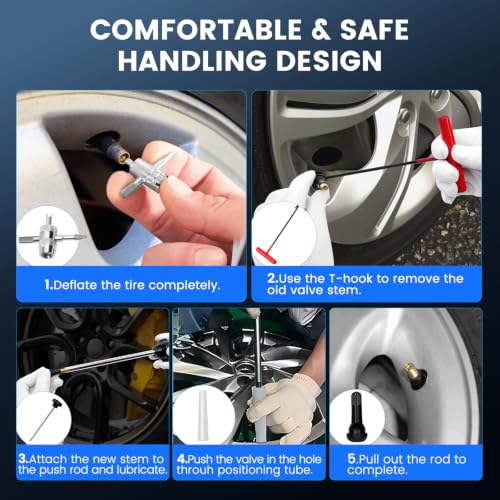 COMFORTABLE & SAFE HANDLING DESIGN

1.Deflate the tire completely.

2.Use the T-hook to remove the old valve stem.

3.Attach the new stem to the push rod and lubricate.

4.Push the valve in the hole throuh positioning tube.

5.Pull out the rod to complete.