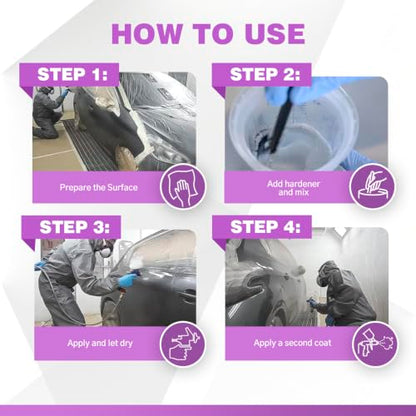 HOW TO USE

STEP 1:

Prepare the Surface

STEP 2:

Add hardener and mix

STEP 3:

Apply and let dry

STEP 4:

Apply a second coat