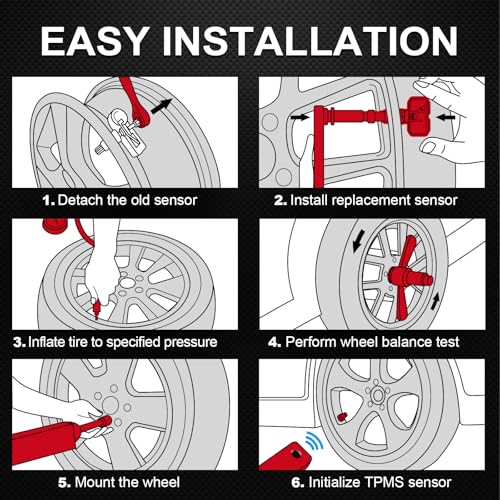 EASY INSTALLATION

1. Detach the old sensor

2. Install replacement sensor

3. Inflate tire to specified pressure

4. Perform wheel balance test

5. Mount the wheel

6. Initialize TPMS sensor