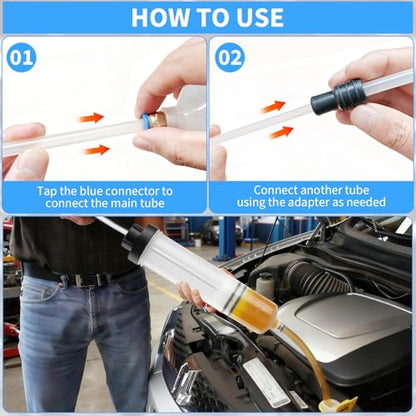 HOW TO USE

01

Tap the blue connector to connect the main tube

02

Connect another tube using the adapter as needed