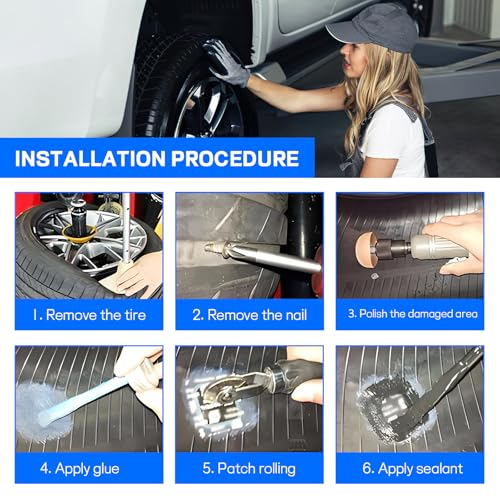 INSTALLATION PROCEDURE

1. Remove the tire

2. Remove the nail

3. Polish the damaged area

4. Apply glue

5. Patch rolling

6. Apply sealant