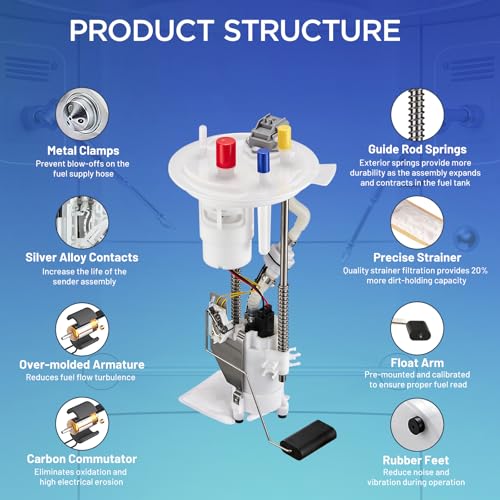 PRODUCT STRUCTURE

Metal Clamps
Prevent blow-offs on the fuel supply hose

Silver Alloy Contacts
Increase the life of the sender assembly

Over-molded Armature
Reduces fuel flow turbulence

Carbon Commutator
Eliminates oxidation and high electrical erosion

Guide Rod Springs
Exterior springs provide more durability as the assembly expands and contracts in the fuel tank

Precise Strainer
Quality strainer filtration provides 20% more dirt-holding capacity

Float Arm
Pre-mounted and calibrated to ensure proper fuel read

Rubber Feet
Reduce noise and vibration during operation