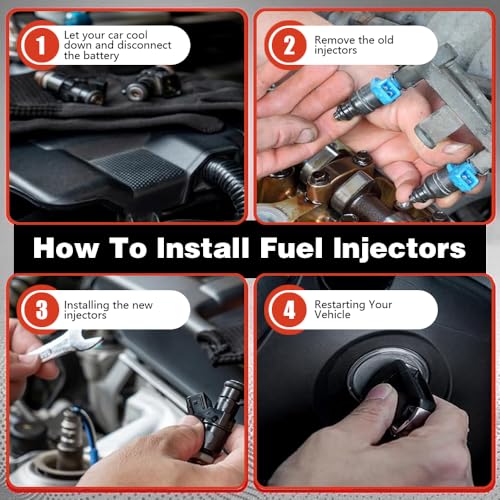 1 Let your car cool down and disconnect the battery

2 Remove the old injectors

How To Install Fuel Injectors

3 Installing the new injectors

4 Restarting Your Vehicle