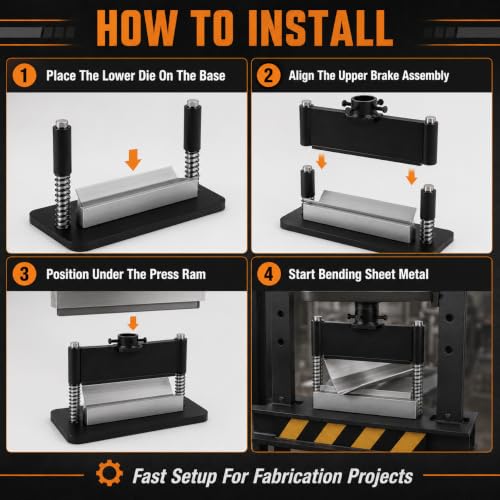 HOW TO INSTALL

1 Place The Lower Die On The Base

2 Align The Upper Brake Assembly

3 Position Under The Press Ram

4 Start Bending Sheet Metal

Fast Setup For Fabrication Projects