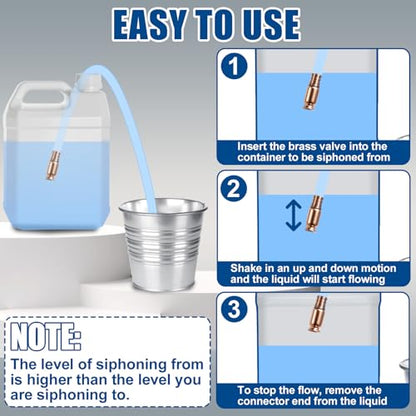 EASY TO USE

1
Insert the brass valve into the container to be siphoned from

2
Shake in an up and down motion and the liquid will start flowing

3
To stop the flow, remove the connector end from the liquid

NOTE:
The level of siphoning from is higher than the level you are siphoning to.