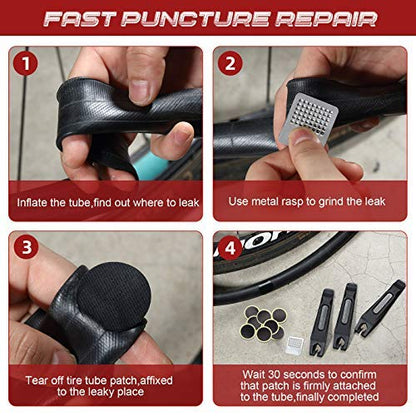 FAST PUNCTURE REPAIR

1

Inflate the tube,find out where to leak

2

Use metal rasp to grind the leak

3

Tear off tire tube patch,affixed to the leaky place

4

Wait 30 seconds to confirm that patch is firmly attached to the tube,finally completed