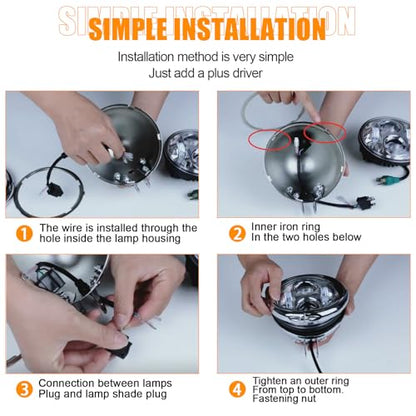 SIMPLE INSTALLATION

SIMPLE INSTALLATION

Installation method is very simple
Just add a plus driver

1 The wire is installed through the hole inside the lamp housing

2 Inner iron ring
In the two holes below

3 Connection between lamps
Plug and lamp shade plug

4 Tighten an outer ring
From top to bottom.
Fastening nut