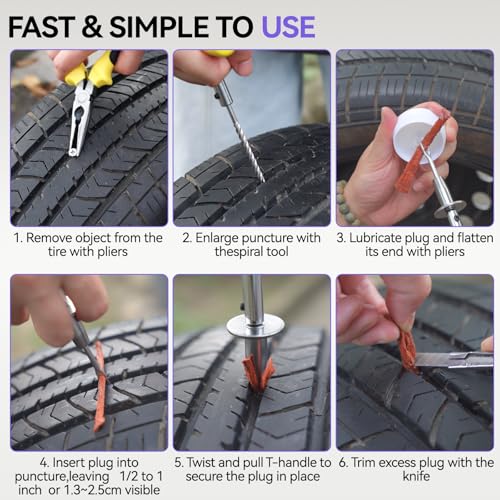 FAST & SIMPLE TO USE

1. Remove object from the tire with pliers

2. Enlarge puncture with thespiral tool

3. Lubricate plug and flatten its end with pliers

4. Insert plug into puncture,leaving 1/2 to 1 inch or 1.3~2.5cm visible

5. Twist and pull T-handle to secure the plug in place

6. Trim excess plug with the knife