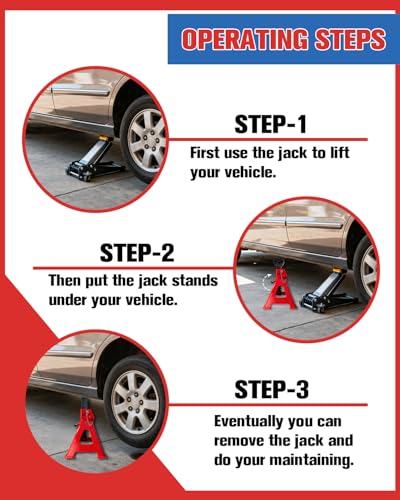 OPERATING STEPS

STEP-1

First use the jack to lift your vehicle.

STEP-2

Then put the jack stands under your vehicle.

STEP-3

Eventually you can remove the jack and do your maintaining.