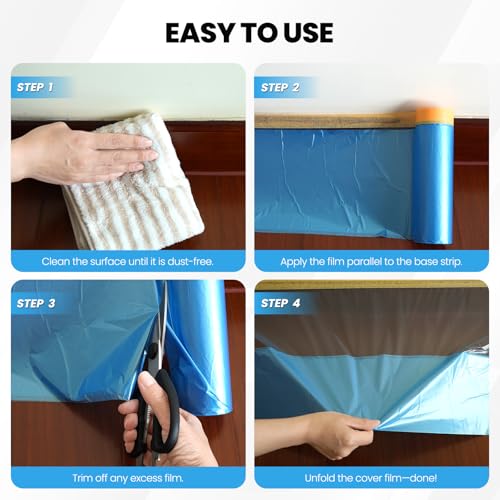 EASY TO USE

STEP 1

Clean the surface until it is dust-free.

STEP 2

Apply the film parallel to the base strip.

STEP 3

Trim off any excess film.

STEP 4

Unfold the cover film—done!