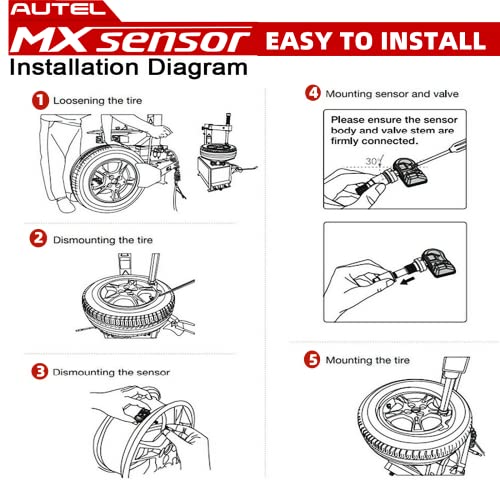 AUTEL

MX sensor EASY TO INSTALL

Installation Diagram

1 Loosening the tire

2 Dismounting the tire

3 Dismounting the sensor

4 Mounting sensor and valve

Please ensure the sensor body and valve stem are firmly connected.

30°

5 Mounting the tire