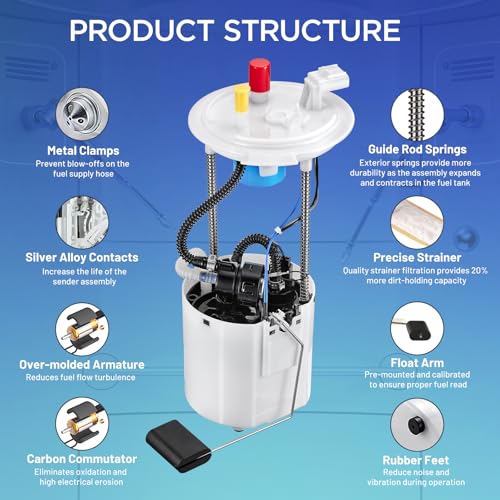 PRODUCT STRUCTURE

Metal Clamps
Prevent blow-offs on the fuel supply hose

Silver Alloy Contacts
Increase the life of the sender assembly

Over-molded Armature
Reduces fuel flow turbulence

Carbon Commutator
Eliminates oxidation and high electrical erosion

Guide Rod Springs
Exterior springs provide more durability as the assembly expands and contracts in the fuel tank

Precise Strainer
Quality strainer filtration provides 20% more dirt-holding capacity

Float Arm
Pre-mounted and calibrated to ensure proper fuel read

Rubber Feet
Reduce noise and vibration during operation