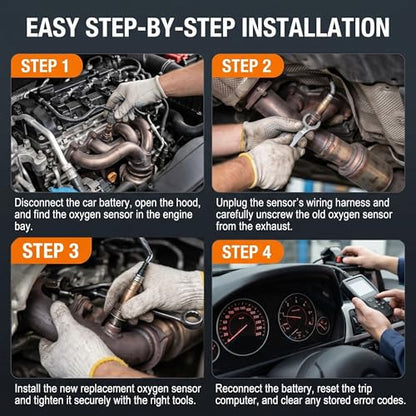 EASY STEP-BY-STEP INSTALLATION

STEP 1

Disconnect the car battery, open the hood, and find the oxygen sensor in the engine bay.

STEP 2

Unplug the sensor's wiring harness and carefully unscrew the old oxygen sensor from the exhaust.

STEP 3

Install the new replacement oxygen sensor and tighten it securely with the right tools.

STEP 4

Reconnect the battery, reset the trip computer, and clear any stored error codes.