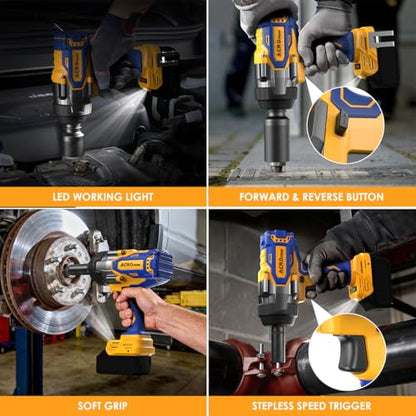 LED WORKING LIGHT

FORWARD & REVERSE BUTTON

ACRO

SOFT GRIP

STEPLESS SPEED TRIGGER