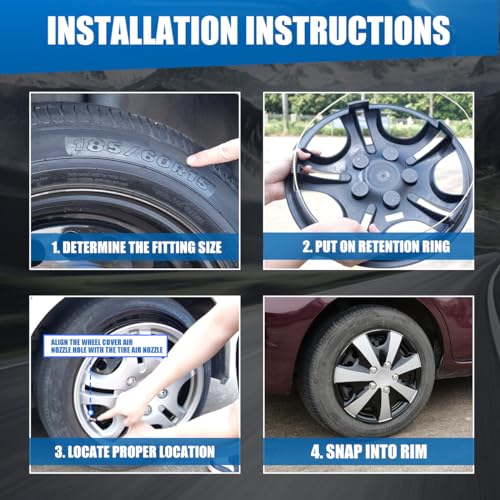 INSTALLATION INSTRUCTIONS

185/60R15

1. DETERMINE THE FITTING SIZE

2. PUT ON RETENTION RING

ALIGN THE WHEEL COVER AIR NOZZLE HOLE WITH THE TIRE AIR NOZZLE

3. LOCATE PROPER LOCATION

4. SNAP INTO RIM