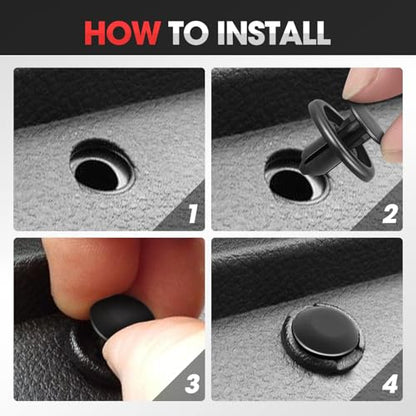 HOW TO INSTALL

1

2

3

4