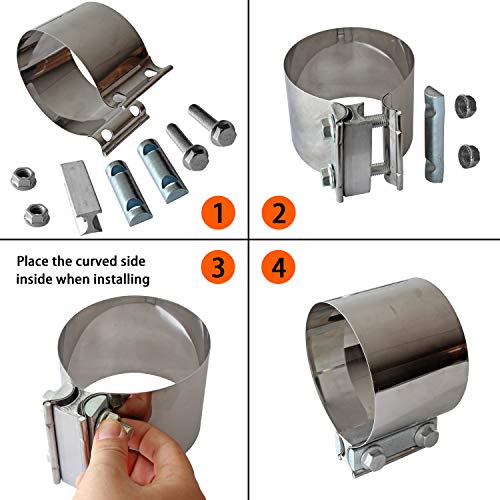 1

2

Place the curved side inside when installing

3

4