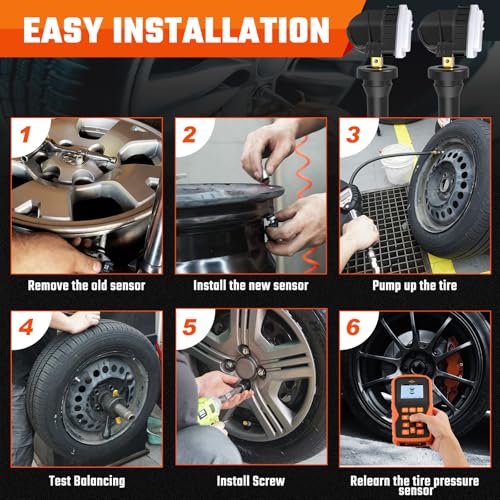 EASY INSTALLATION

1
Remove the old sensor

2
Install the new sensor

3
Pump up the tire

4
Test Balancing

5
Install Screw

6
Relearn the tire pressure sensor