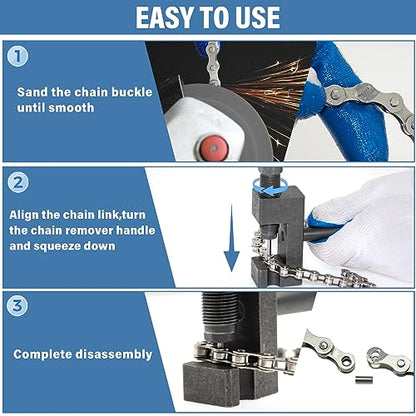 EASY TO USE

1

Sand the chain buckle until smooth

2

Align the chain link,turn the chain remover handle and squeeze down

3

Complete disassembly