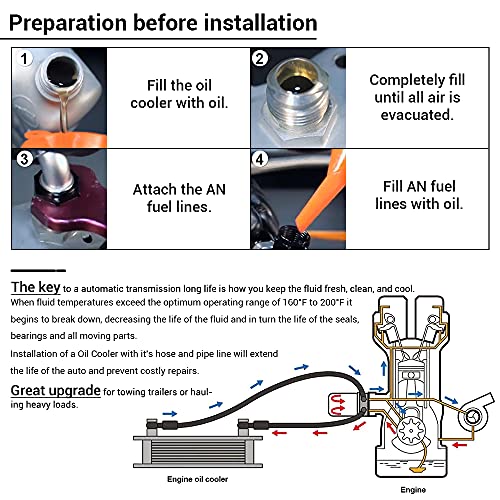 Preparation before installation

1
Fill the oil cooler with oil.

2
Completely fill until all air is evacuated.

3
Attach the AN fuel lines.

4
Fill AN fuel lines with oil.

The key to a automatic transmission long life is how you keep the fluid fresh, clean, and cool. When fluid temperatures exceed the optimum operating range of 160°F to 200°F it begins to break down, decreasing the life of the fluid and in turn the life of the seals, bearings and all moving parts.

Installation of a Oil Cooler with it's hose and pipe line will extend the life of the auto and prevent costly repairs.

Great upgrade for towing trailers or hauling heavy loads.

Engine oil cooler

Engine