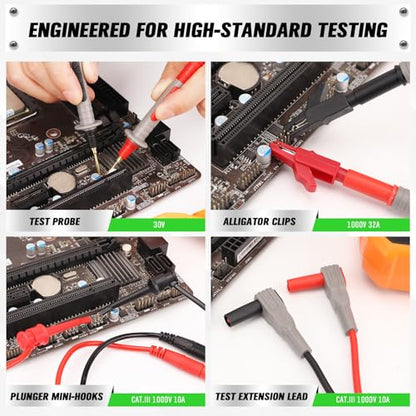 ENGINEERED FOR HIGH-STANDARD TESTING

TEST PROBE
30V

ALLIGATOR CLIPS
1000V 32A

PLUNGER MINI-HOOKS
CAT.III 1000V 10A

TEST EXTENSION LEAD
CAT.III 1000V 10A