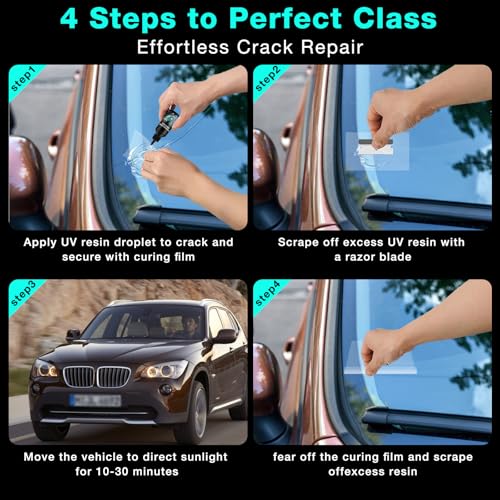 4 Steps to Perfect Class
Effortless Crack Repair

step1

Apply UV resin droplet to crack and secure with curing film

step2

Scrape off excess UV resin with a razor blade

step3

Move the vehicle to direct sunlight for 10-30 minutes

step4

fear off the curing film and scrape offexcess resin