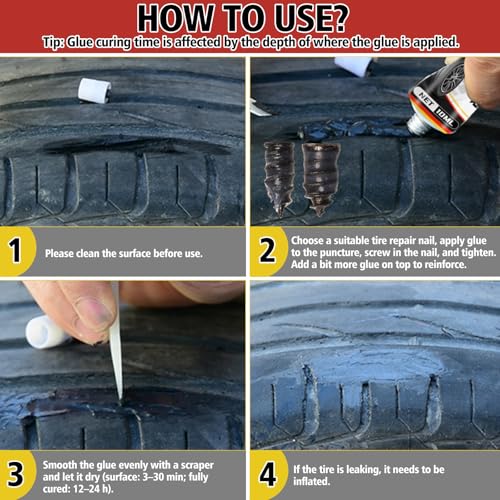 HOW TO USE?

Tip: Glue curing time is affected by the depth of where the glue is applied.

NET 10ML

1 Please clean the surface before use.

2 Choose a suitable tire repair nail, apply glue to the puncture, screw in the nail, and tighten. Add a bit more glue on top to reinforce.

3 Smooth the glue evenly with a scraper and let it dry (surface: 3–30 min; fully cured: 12–24 h).

4 If the tire is leaking, it needs to be inflated.