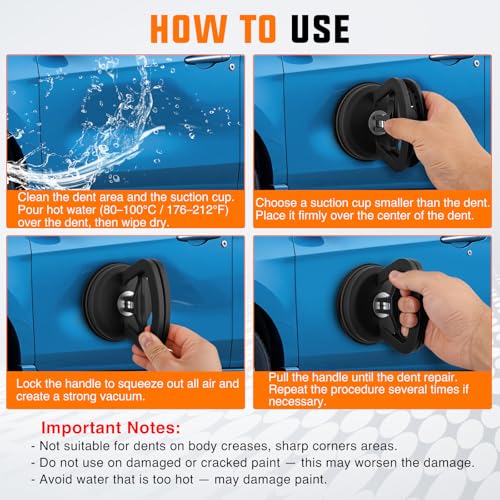 HOW TO USE

Clean the dent area and the suction cup. Pour hot water (80–100°C / 176–212°F) over the dent, then wipe dry.

Choose a suction cup smaller than the dent. Place it firmly over the center of the dent.

Lock the handle to squeeze out all air and create a strong vacuum.

Pull the handle until the dent repair. Repeat the procedure several times if necessary.

Important Notes:
- Not suitable for dents on body creases, sharp corners areas.
- Do not use on damaged or cracked paint — this may worsen the damage.
- Avoid water that is too hot — may damage paint.