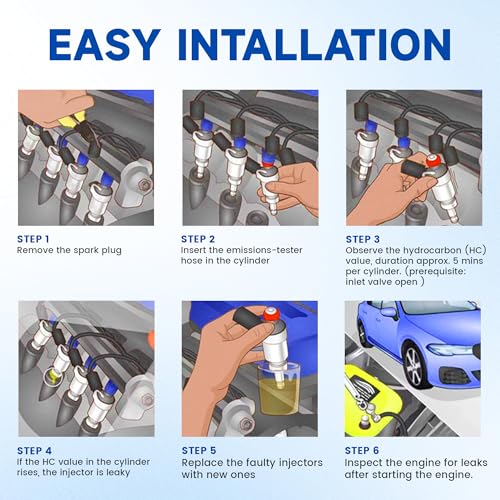 EASY INTALLATION

STEP 1
Remove the spark plug

STEP 2
Insert the emissions-tester hose in the cylinder

STEP 3
Observe the hydrocarbon (HC) value, duration approx. 5 mins per cylinder. (prerequisite: inlet valve open )

STEP 4
If the HC value in the cylinder rises, the injector is leaky

STEP 5
Replace the faulty injectors with new ones

STEP 6
Inspect the engine for leaks after starting the engine.