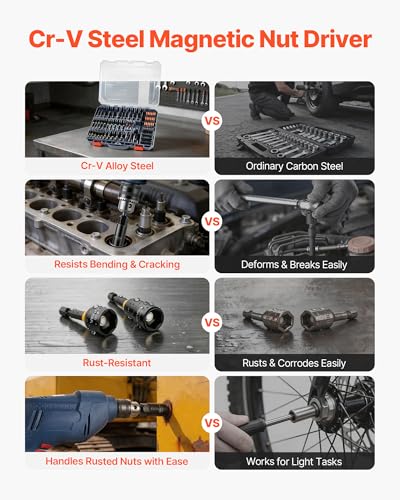 Cr-V Steel Magnetic Nut Driver

Cr-V Alloy Steel

VS

Ordinary Carbon Steel

Resists Bending & Cracking

VS

Deforms & Breaks Easily

Rust-Resistant

VS

Rusts & Corrodes Easily

Handles Rusted Nuts with Ease

VS

Works for Light Tasks