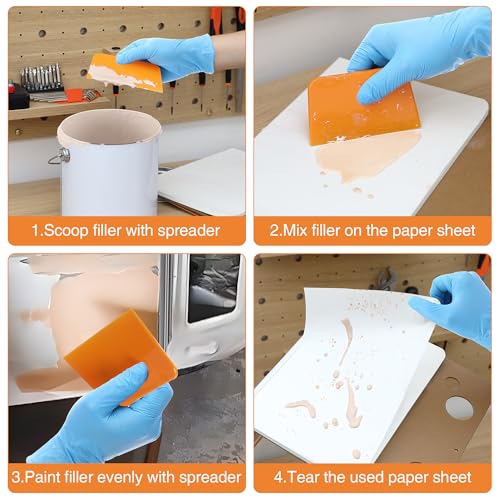 1.Scoop filler with spreader

2.Mix filler on the paper sheet

3.Paint filler evenly with spreader

4.Tear the used paper sheet