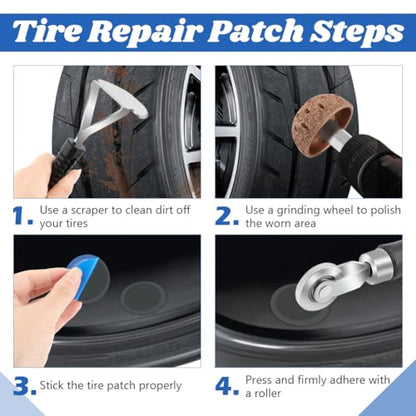 Tire Repair Patch Steps

1. Use a scraper to clean dirt off your tires

2. Use a grinding wheel to polish the worn area

3. Stick the tire patch properly

4. Press and firmly adhere with a roller