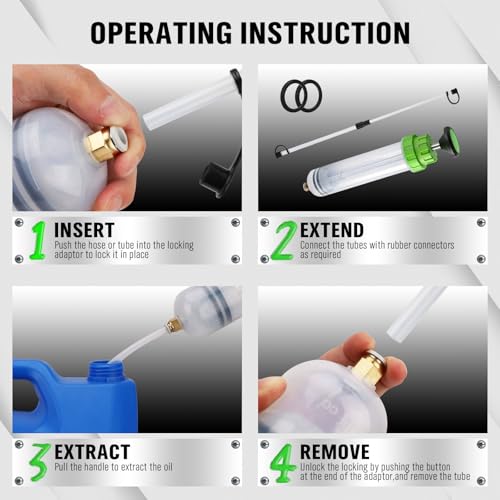 OPERATING INSTRUCTION

1 INSERT
Push the hose or tube into the locking adaptor to lock it in place

2 EXTEND
Connect the tubes with rubber connectors as required

3 EXTRACT
Pull the handle to extract the oil

4 REMOVE
Unlock the locking by pushing the button at the end of the adaptor,and remove the tube