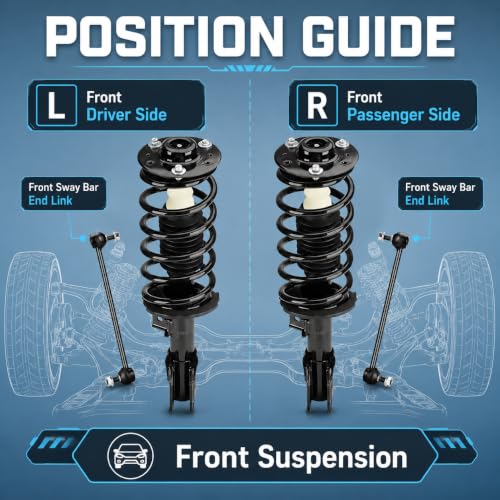 POSITION GUIDE

L Front Driver Side

R Front Passenger Side

Front Sway Bar End Link

Front Sway Bar End Link

Front Suspension