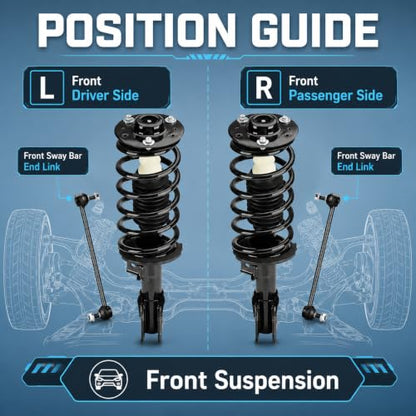 POSITION GUIDE

L Front Driver Side

R Front Passenger Side

Front Sway Bar End Link

Front Sway Bar End Link

Front Suspension