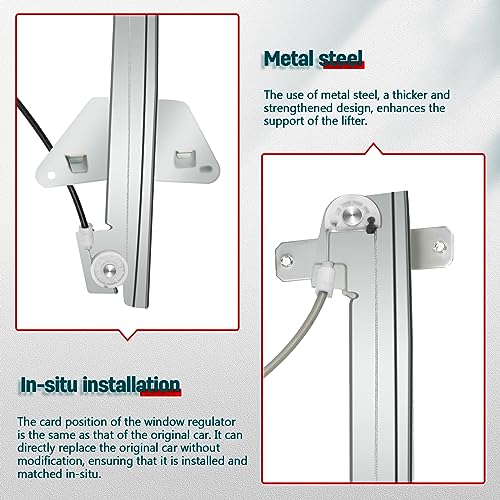 Metal steel

The use of metal steel, a thicker and strengthened design, enhances the support of the lifter.

In-situ installation

The card position of the window regulator is the same as that of the original car. It can directly replace the original car without modification, ensuring that it is installed and matched in-situ.