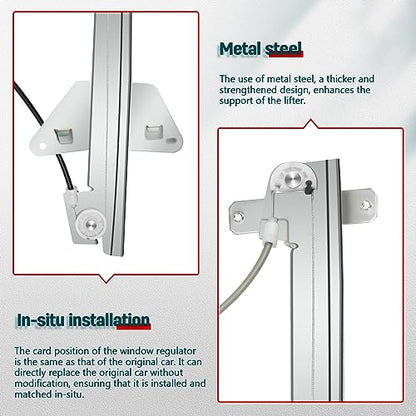 Metal steel

The use of metal steel, a thicker and strengthened design, enhances the support of the lifter.

In-situ installation

The card position of the window regulator is the same as that of the original car. It can directly replace the original car without modification, ensuring that it is installed and matched in-situ.