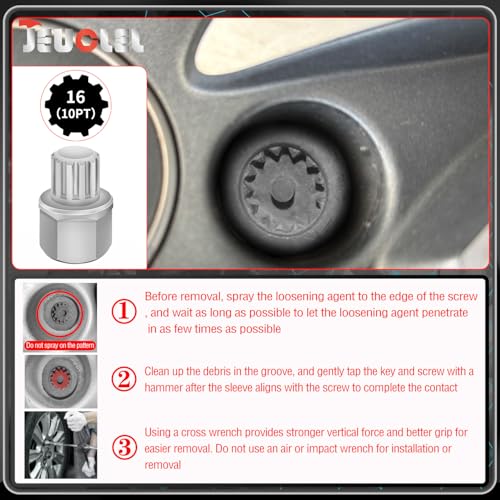 JEUCLEL

16
(10PT)

Do not spray on the pattern

①

Before removal, spray the loosening agent to the edge of the screw , and wait as long as possible to let the loosening agent penetrate in as few times as possible

②

Clean up the debris in the groove, and gently tap the key and screw with a hammer after the sleeve aligns with the screw to complete the contact

③

Using a cross wrench provides stronger vertical force and better grip for easier removal. Do not use an air or impact wrench for installation or removal