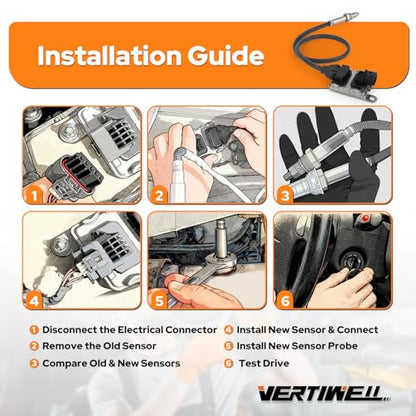 Installation Guide

1

2

3

4

5

6

1 Disconnect the Electrical Connector
2 Remove the Old Sensor
3 Compare Old & New Sensors

4 Install New Sensor & Connect
5 Install New Sensor Probe
6 Test Drive

VERTIWELL