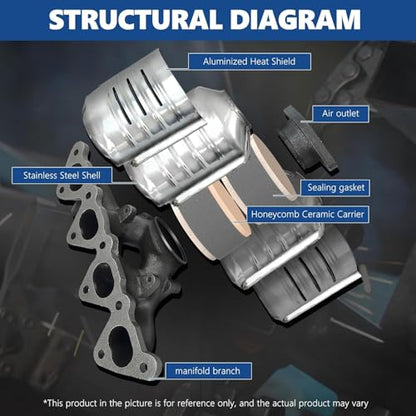 STRUCTURAL DIAGRAM

Aluminized Heat Shield

Air outlet

Stainless Steel Shell

Sealing gasket

Honeycomb Ceramic Carrier

manifold branch

*This product in the picture is for reference only, and the actual product may vary