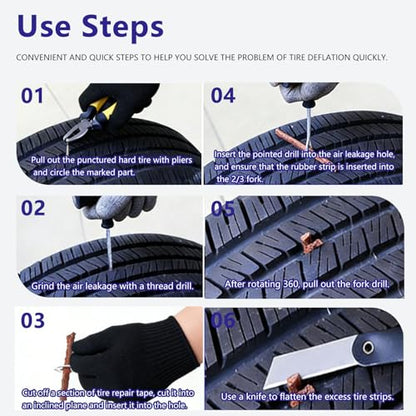 Use Steps

CONVENIENT AND QUICK STEPS TO HELP YOU SOLVE THE PROBLEM OF TIRE DEFLATION QUICKLY.

01

Pull out the punctured hard tire with pliers and circle the marked part.

02

Grind the air leakage with a thread drill.

03

Cut off a section of tire repair tape, cut it into an inclined plane and insert it into the hole.

04

Insert the pointed drill into the air leakage hole, and ensure that the rubber strip is inserted into the 2/3 fork.

05

After rotating 360, pull out the fork drill.

06

Use a knife to flatten the excess tire strips.