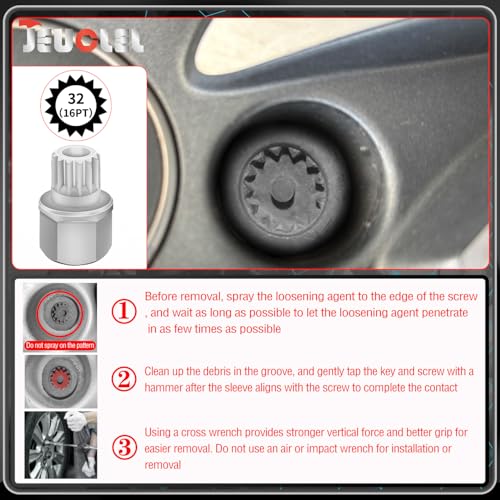 JEUCLEL

32
(16PT)

Do not spray on the pattern

① Before removal, spray the loosening agent to the edge of the screw , and wait as long as possible to let the loosening agent penetrate in as few times as possible

② Clean up the debris in the groove, and gently tap the key and screw with a hammer after the sleeve aligns with the screw to complete the contact

③ Using a cross wrench provides stronger vertical force and better grip for easier removal. Do not use an air or impact wrench for installation or removal