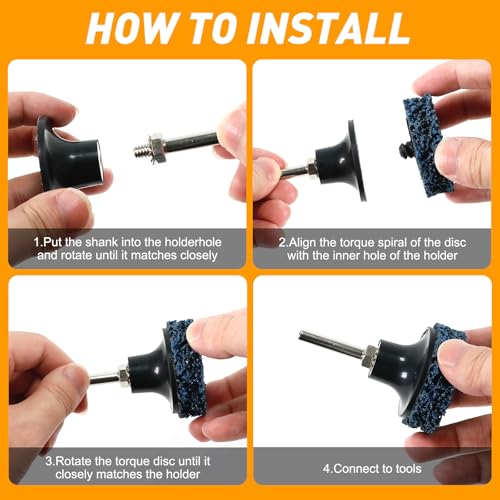 HOW TO INSTALL

1.Put the shank into the holderhole and rotate until it matches closely

2.Align the torque spiral of the disc with the inner hole of the holder

3.Rotate the torque disc until it closely matches the holder

4.Connect to tools