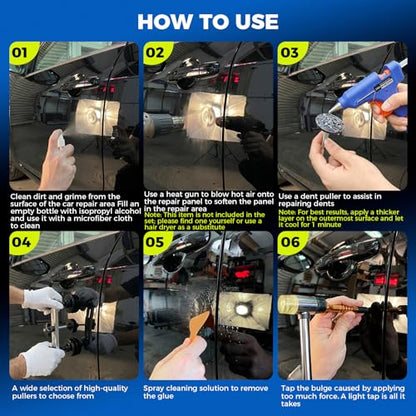 HOW TO USE

01

Clean dirt and grime from the surface of the car repair area Fill an empty bottle with isopropyl alcohol and use it with a microfiber cloth to clean

02

Use a heat gun to blow hot air onto the repair panel to soften the panel in the repair area

Note: This item is not included in the set; please find one yourself or use a hair dryer as a substitute

03

Use a dent puller to assist in repairing dents

Note: For best results, apply a thicker layer on the outermost surface and let it cool for 1 minute

04

A wide selection of high-quality pullers to choose from

05

Spray cleaning solution to remove the glue

06

Tap the bulge caused by applying too much force. A light tap is all it takes