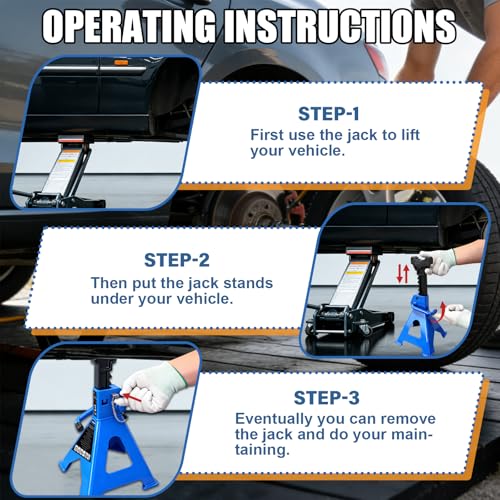 OPERATING INSTRUCTIONS

STEP-1
First use the jack to lift your vehicle.

STEP-2
Then put the jack stands under your vehicle.

STEP-3
Eventually you can remove the jack and do your maintaining.