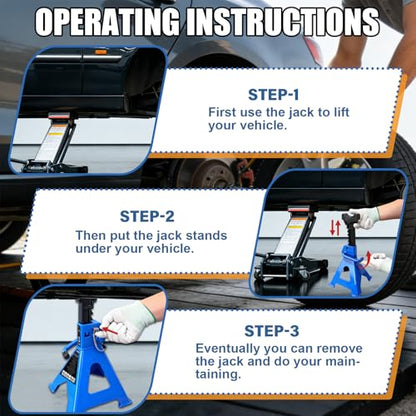 OPERATING INSTRUCTIONS

STEP-1
First use the jack to lift your vehicle.

STEP-2
Then put the jack stands under your vehicle.

STEP-3
Eventually you can remove the jack and do your maintaining.