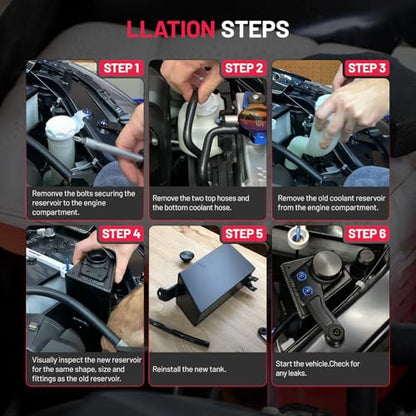 LLATION STEPS

STEP 1

Remove the bolts securing the reservoir to the engine compartment.

STEP 2

Remove the two top hoses and the bottom coolant hose.

STEP 3

Remove the old coolant reservoir from the engine compartment.

STEP 4

Visually inspect the new reservoir for the same shape, size and fittings as the old reservoir.

STEP 5

Reinstall the new tank.

STEP 6

Start the vehicle.Check for any leaks.