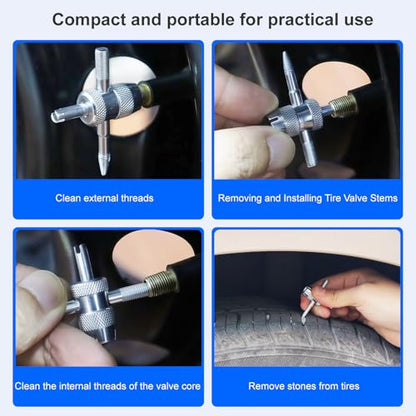 Compact and portable for practical use

Clean external threads

Removing and Installing Tire Valve Stems

Clean the internal threads of the valve core

Remove stones from tires