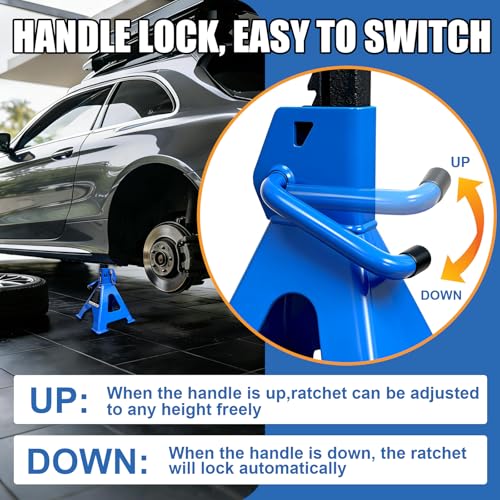 HANDLE LOCK, EASY TO SWITCH

UP

DOWN

UP: When the handle is up,ratchet can be adjusted to any height freely

DOWN: When the handle is down, the ratchet will lock automatically